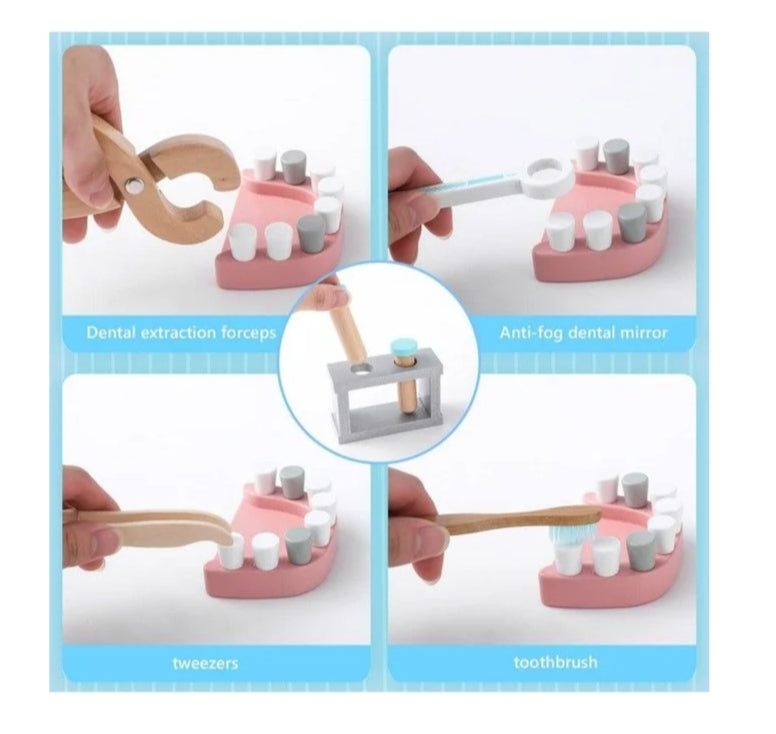 Dental extraction forceps

Anti-fog dental mirror

tweezers

toothbrush