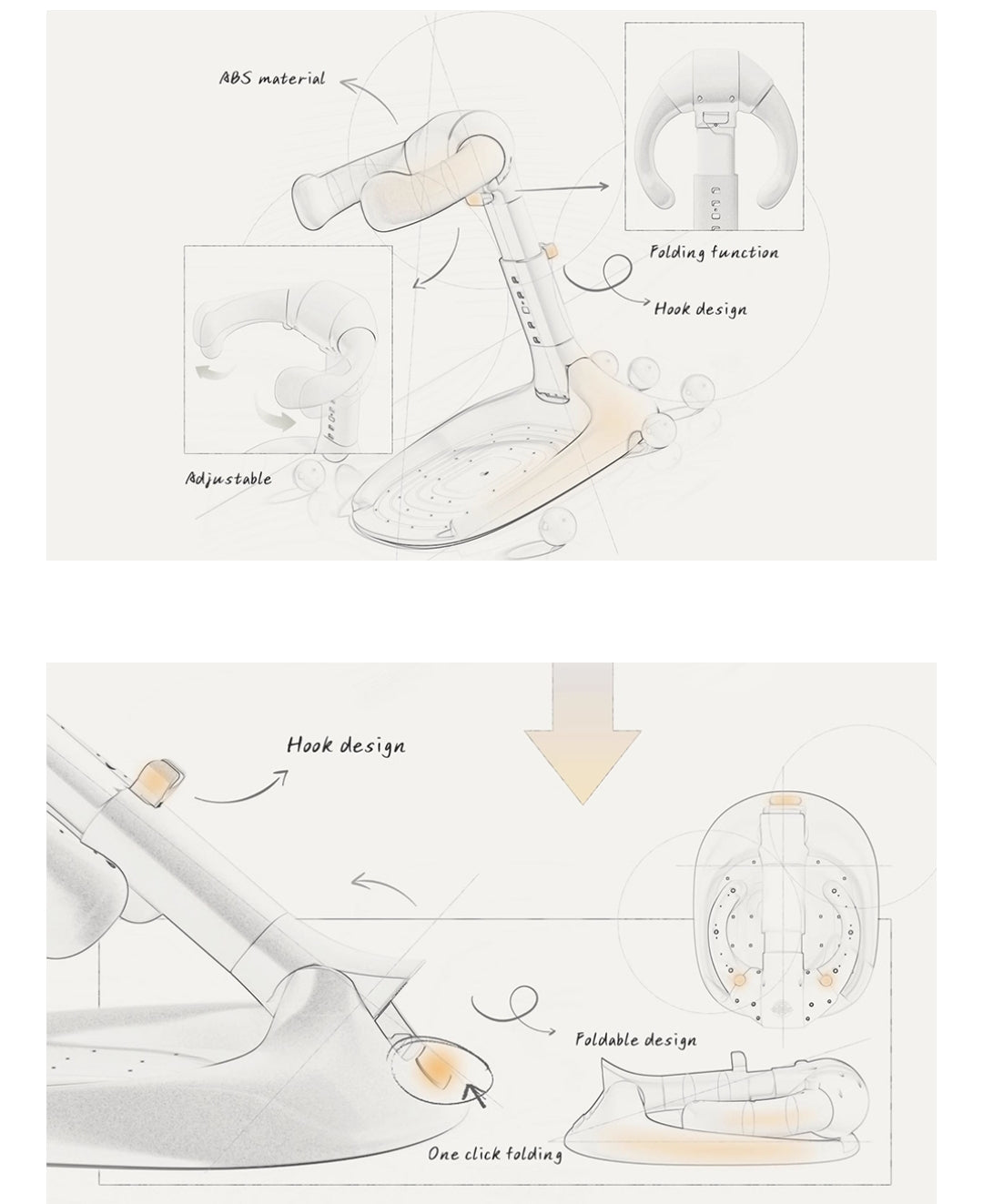 ABS material

Folding function

Hook design

Adjustable

Hook design

Foldable design

One click folding