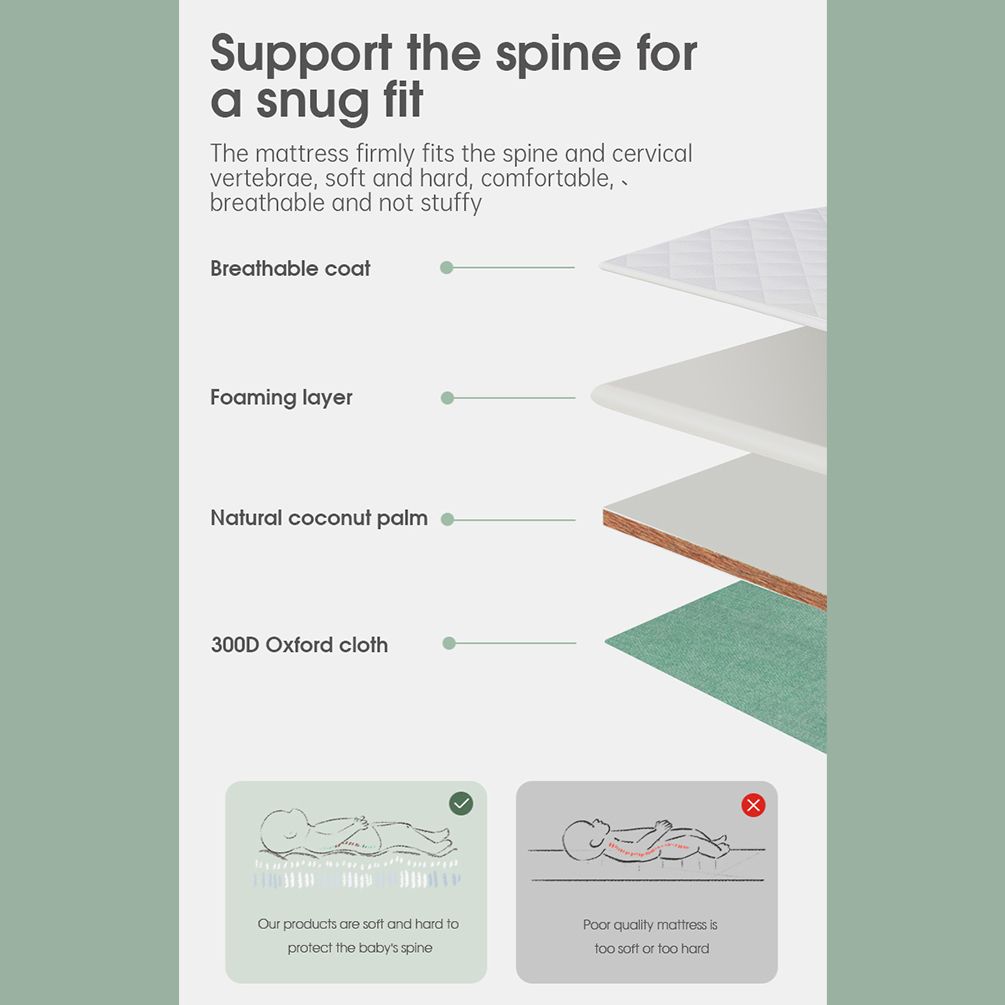 Support the spine for a snug fit

The mattress firmly fits the spine and cervical vertebrae, soft and hard, comfortable, 、 breathable and not stuffy

Breathable coat

Foaming layer

Natural coconut palm

300D Oxford cloth

Our products are soft and hard to protect the baby's spine

Poor quality mattress is too soft or too hard