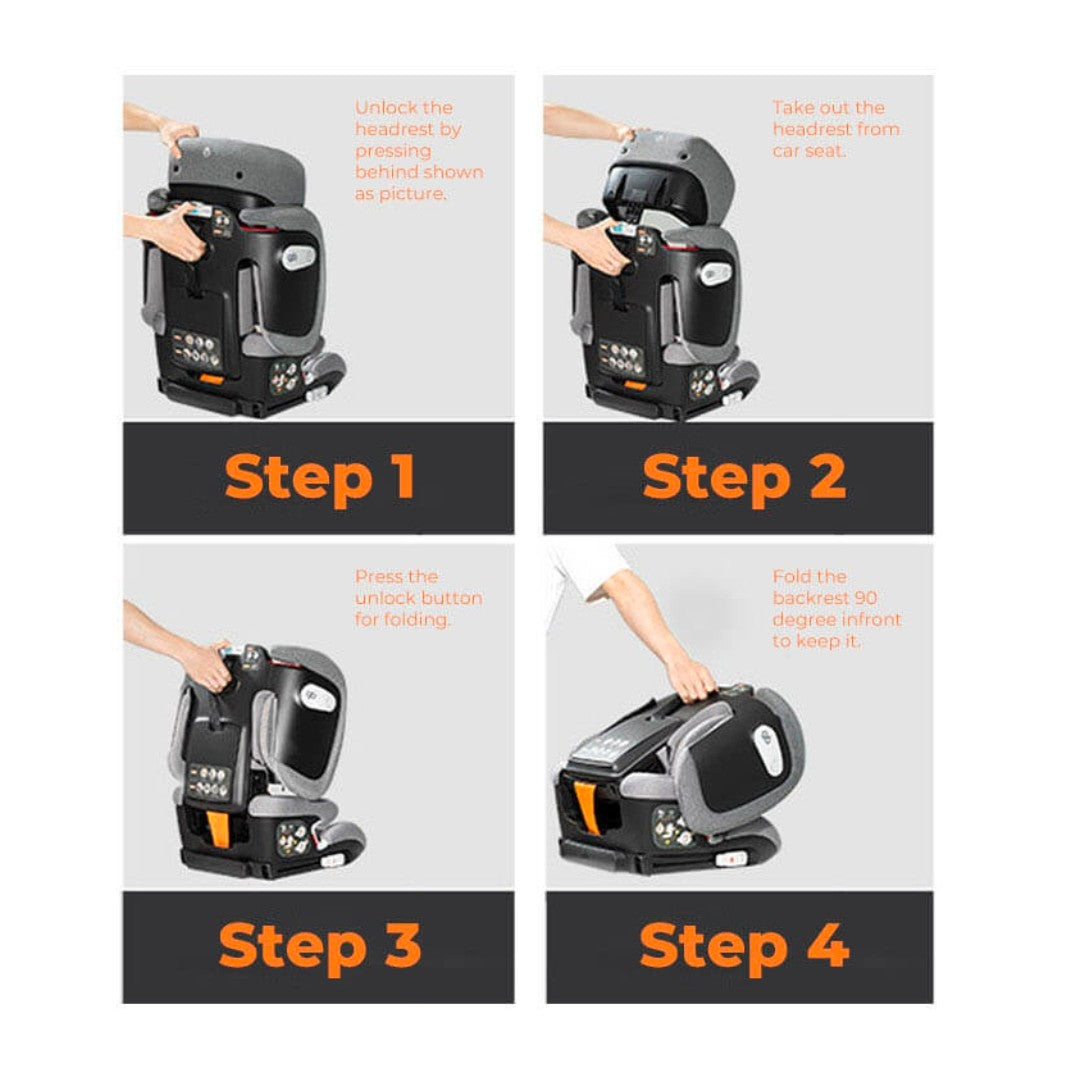 Unlock the headrest by pressing behind shown as picture.

Step 1

Take out the headrest from car seat.

Step 2

Press the unlock button for folding.

Step 3

Fold the backrest 90 degree infront to keep it.

Step 4